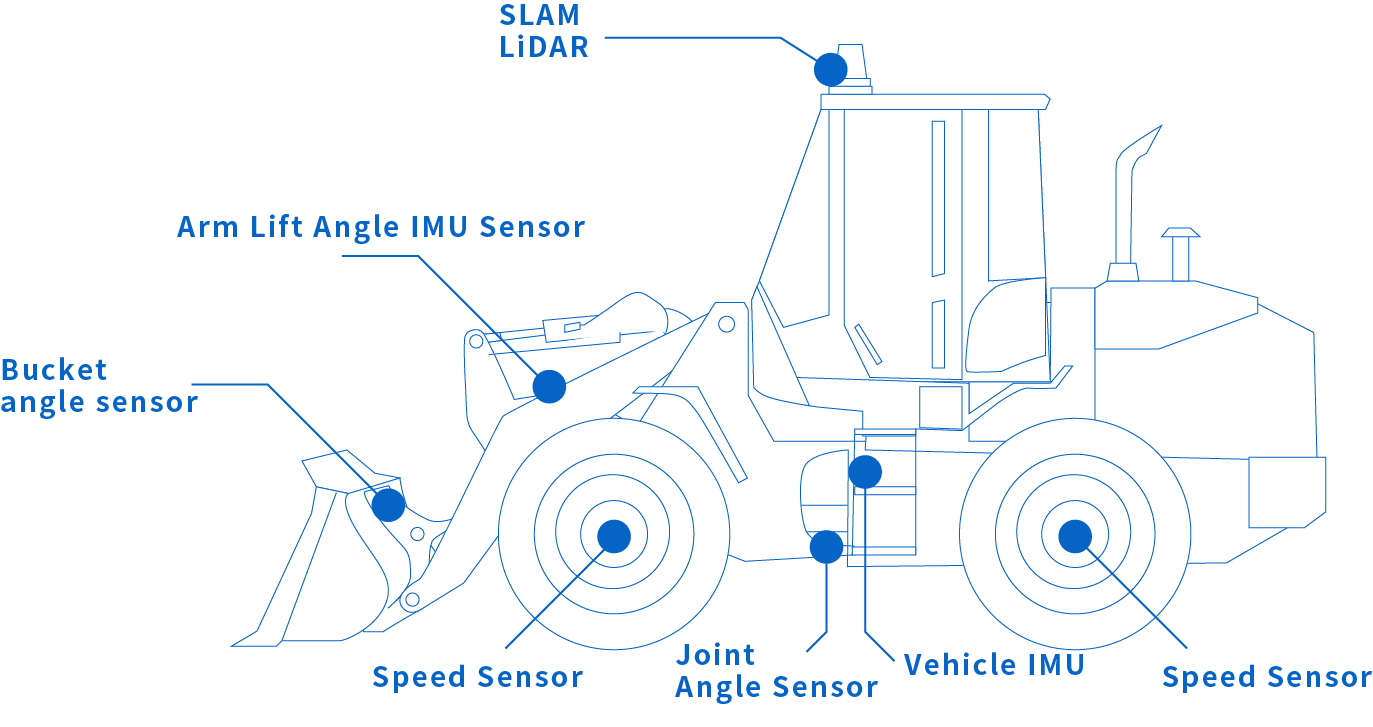 SLAM
LiDAR

Arm Lift Angle IMU Sensor

Bucket
angle sensor

Speed Sensor

Joint
Angle Sensor

Vehicle IMU

Speed Sensor