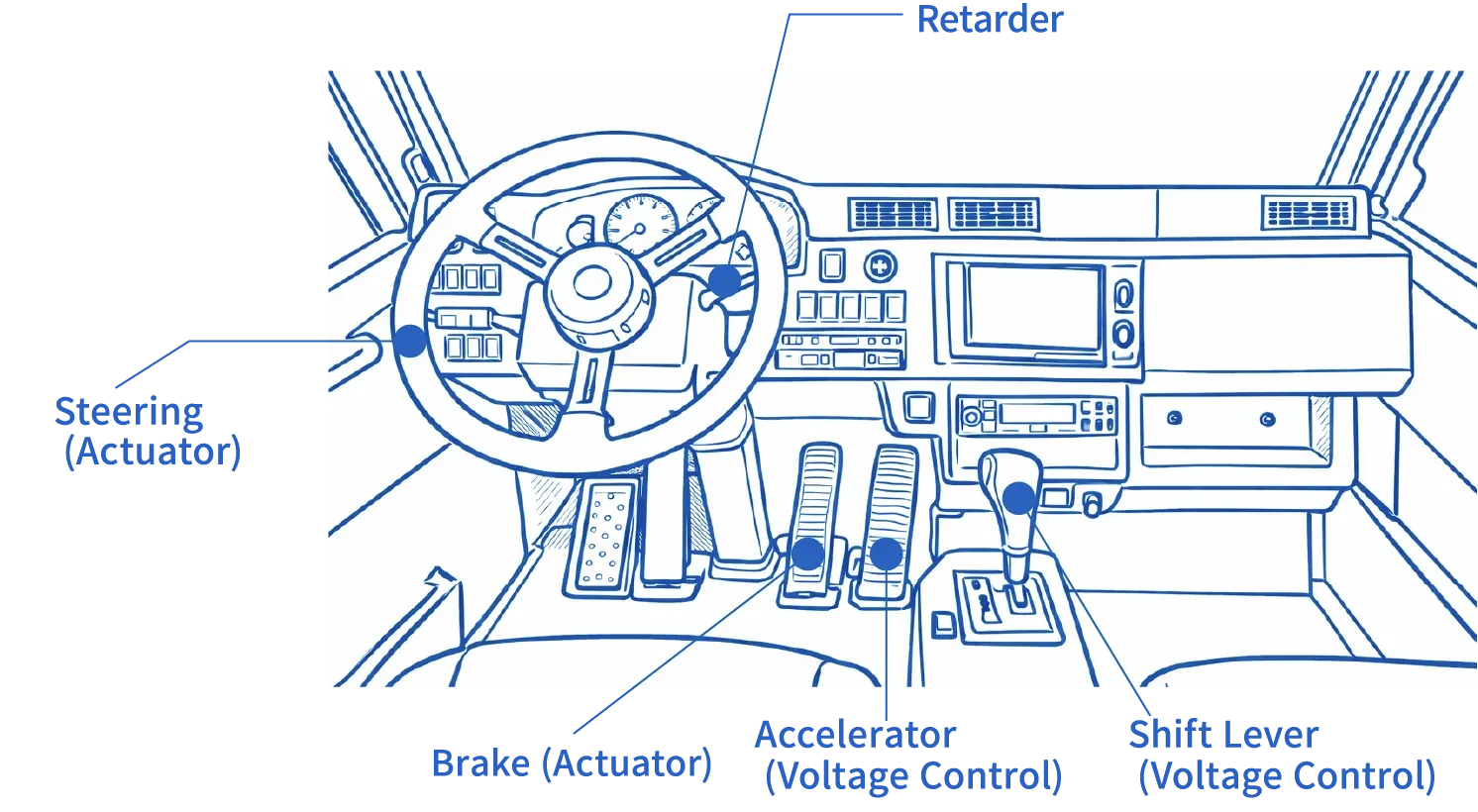 Retarder

Steering
(Actuator)

Brake (Actuator)

Accelerator
(Voltage Control)

Shift Lever
(Voltage Control)