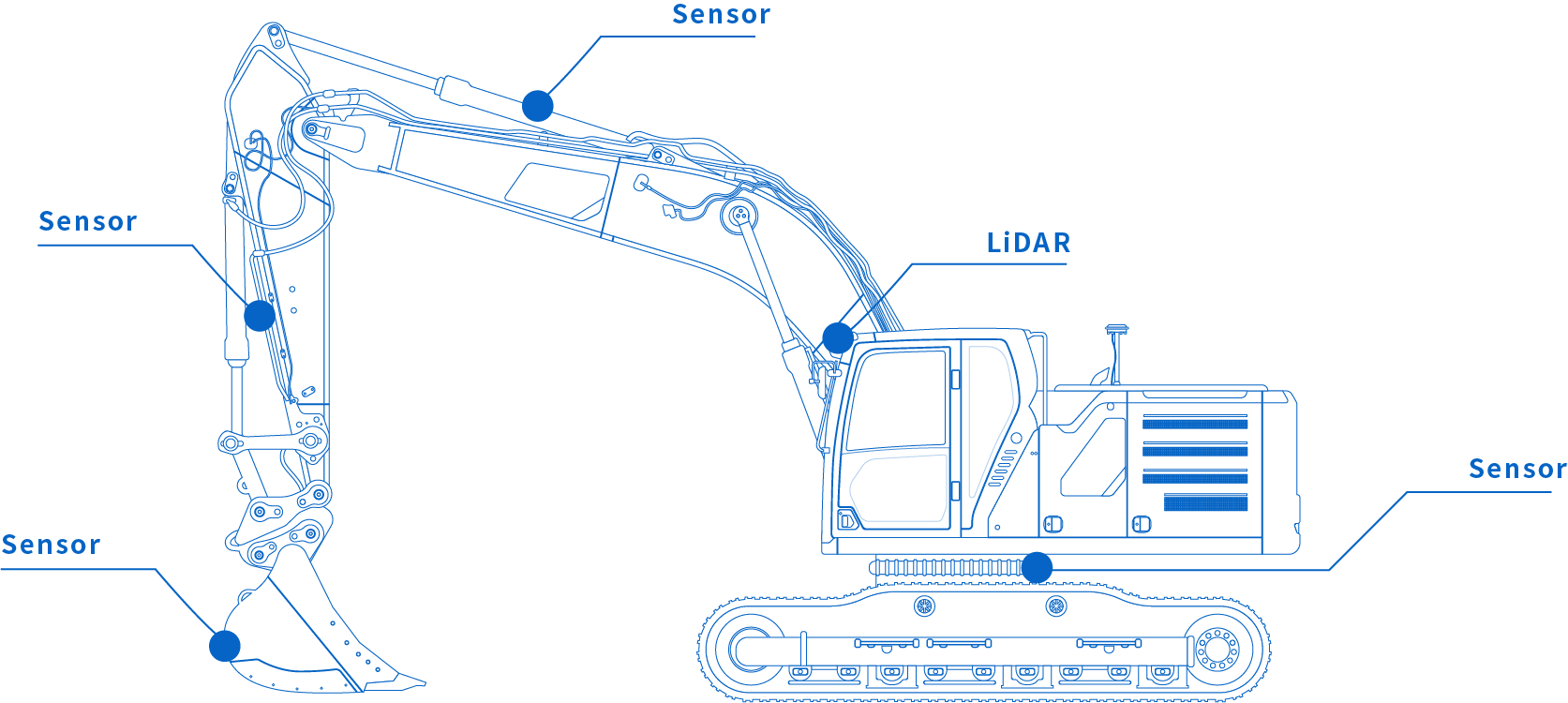 Sensor

Sensor

LiDAR

Sensor

Sensor