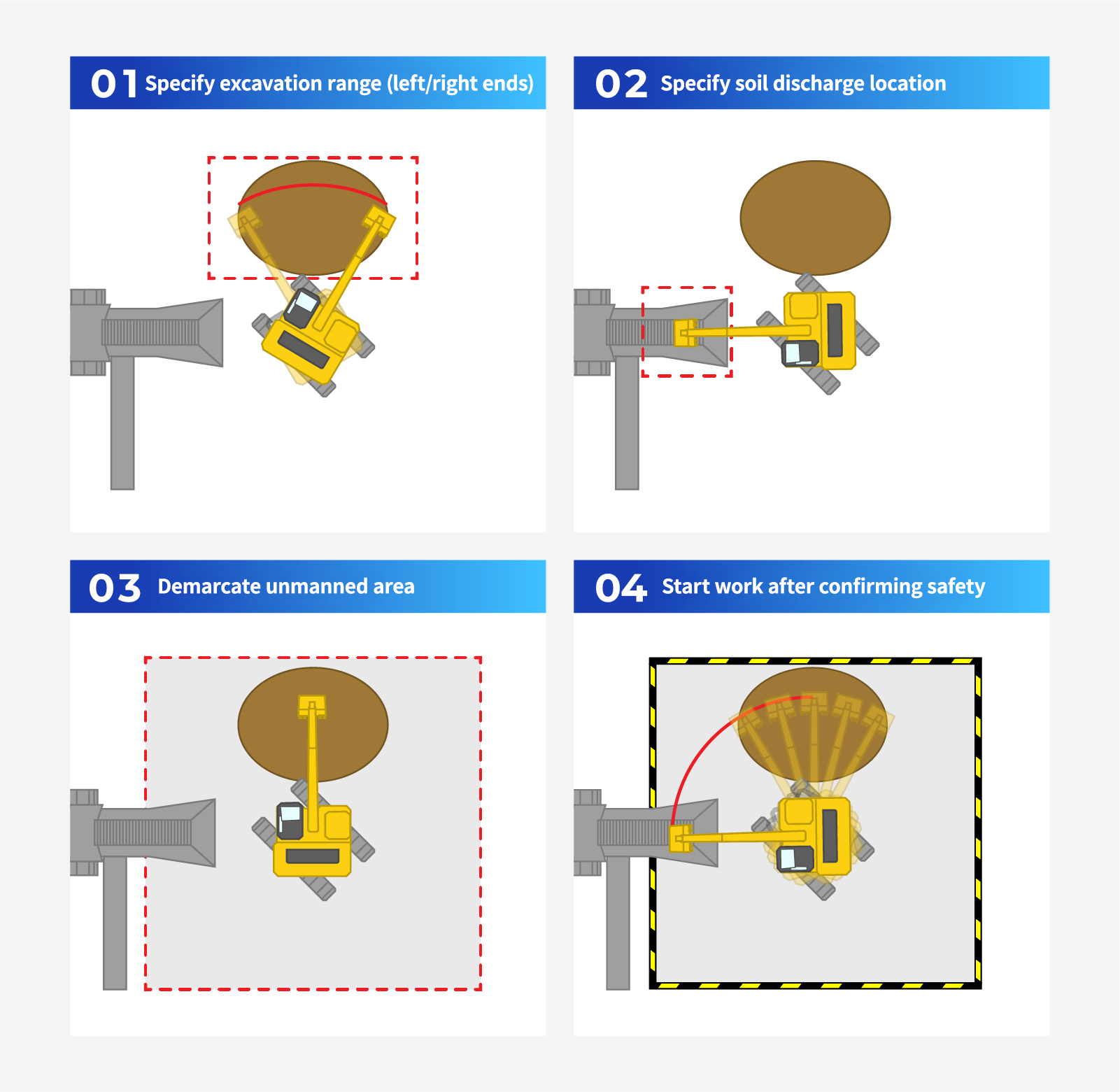 01 Specify excavation range (left/right ends)

02 Specify soil discharge location

03 Demarcate unmanned area

04 Start work after confirming safety