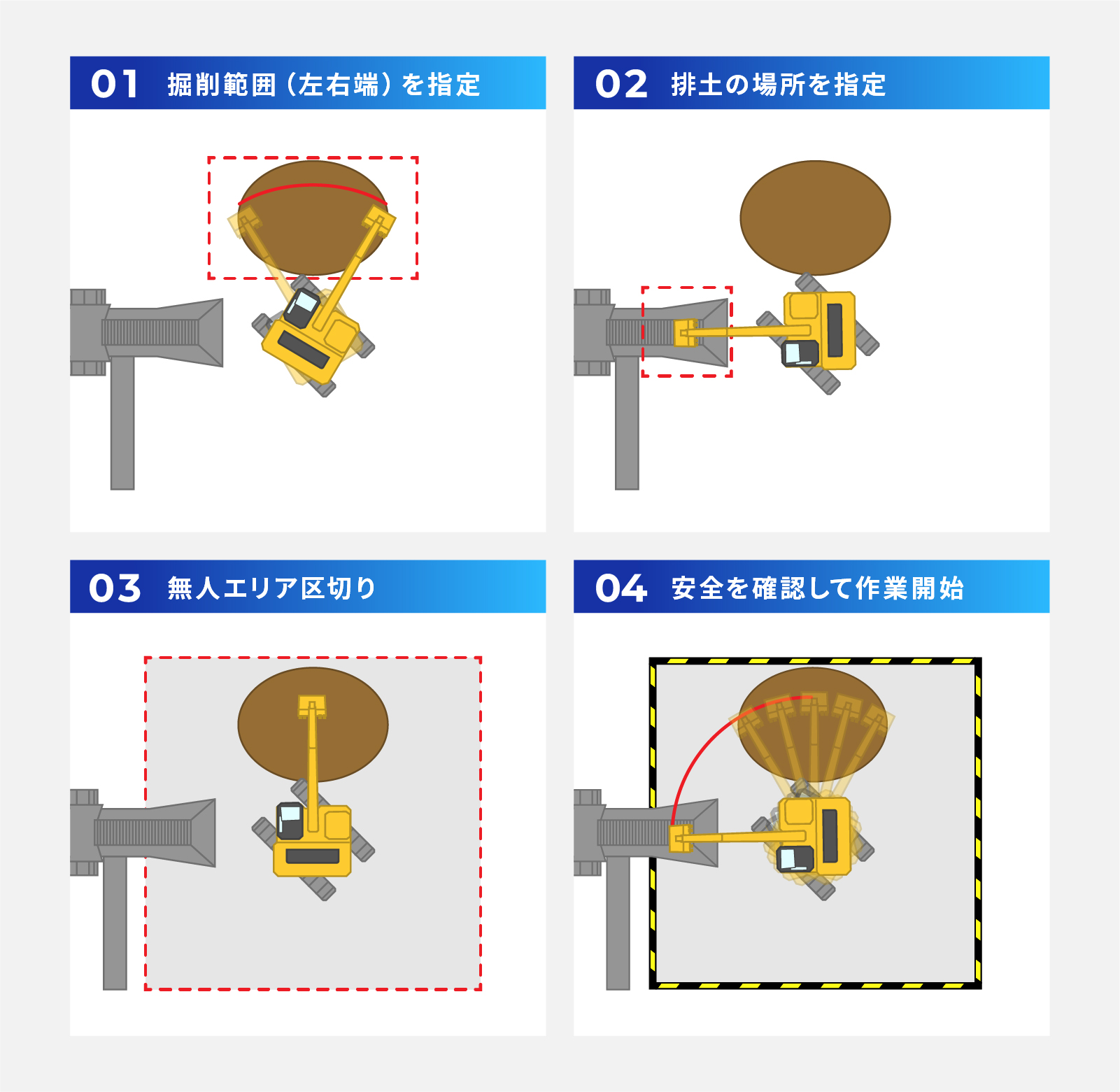 01 掘削範囲（左右端）を指定

02 排土の場所を指定

03 無人エリア区切り

04 安全を確認して作業開始